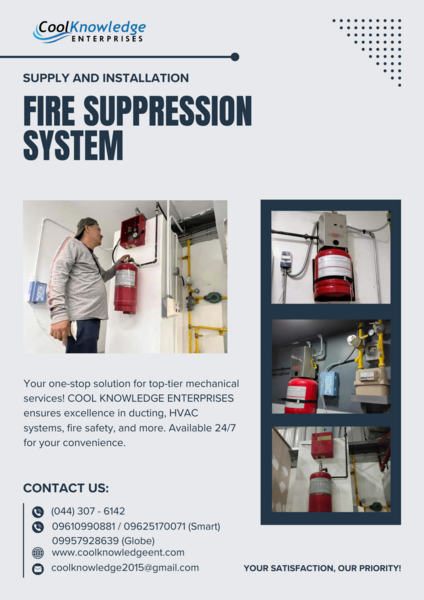 CoolKnowledge
ENTERPRISES

SUPPLY AND INSTALLATION

FIRE SUPPRESSION SYSTEM

Your one-stop solution for top-tier mechanical services! COOL KNOWLEDGE ENTERPRISES ensures excellence in ducting, HVAC systems, fire safety, and more. Available 24/7 for your convenience.

CONTACT US:

(044) 307 - 6142
09610990881 / 09625170071 (Smart)
09957928639 (Globe)
www.coolknowledgeent.com
coolknowledge2015@gmail.com

YOUR SATISFACTION, OUR PRIORITY!